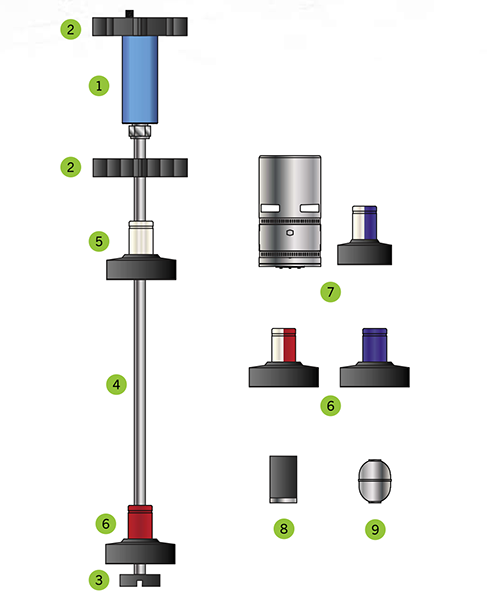 2
1
2
5
4
6
3
7
6
8
9